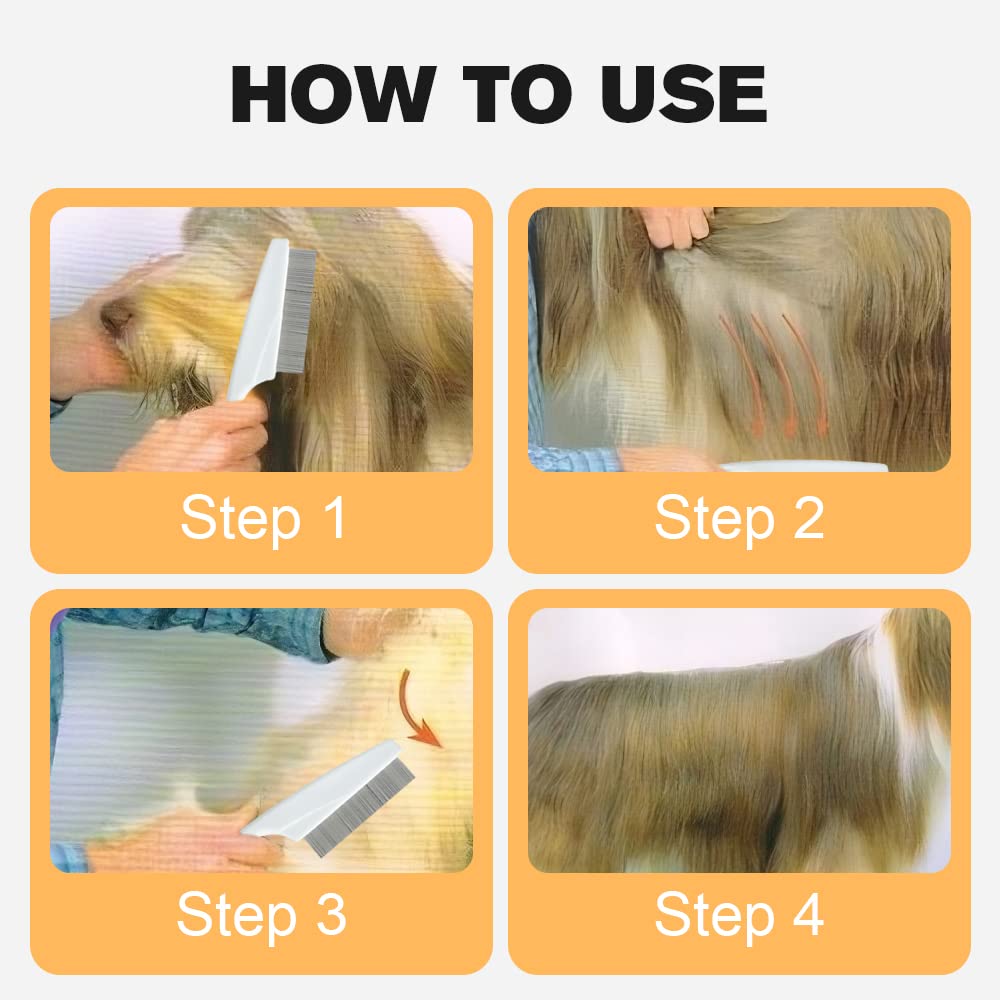 HOW TO USE

Step 1

Step 2

Step 3

Step 4